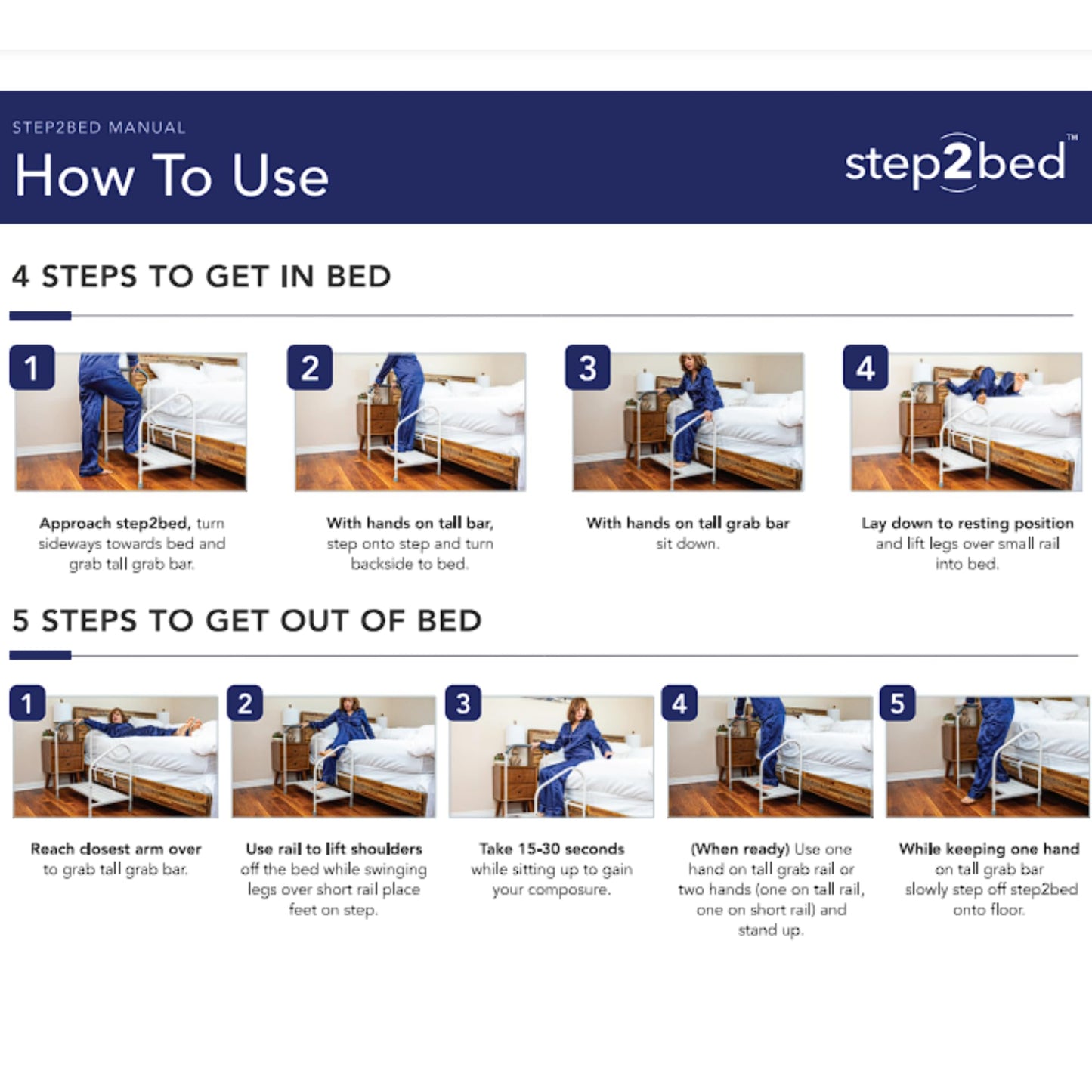 STEP2BED MANUAL
How To Use

step2bed™

4 STEPS TO GET IN BED

1

Approach step2bed, turn sideways towards bed and grab tall grab bar.

2

With hands on tall bar, step onto step and turn backside to bed.

3

With hands on tall grab bar sit down.

4

Lay down to resting position and lift legs over small rail into bed.

5 STEPS TO GET OUT OF BED

1

Reach closest arm over to grab tall grab bar.

2

Use rail to lift shoulders off the bed while swinging legs over short rail place feet on step.

3

Take 15-30 seconds while sitting up to gain your composure.

4

(When ready) Use one hand on tall grab rail or two hands (one on tall rail, one on short rail) and stand up.

5

While keeping one hand on tall grab bar slowly step off step2bed onto floor.