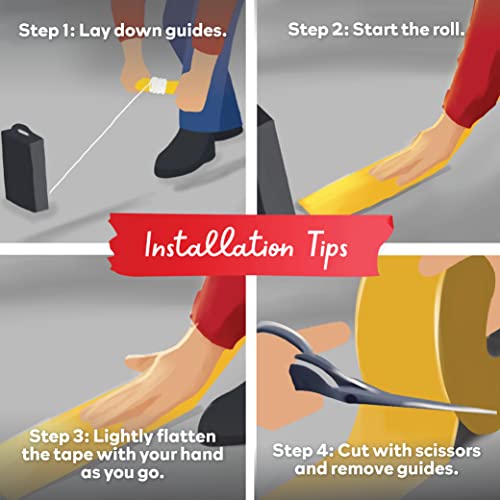 Step 1: Lay down guides.

Step 2: Start the roll.

Installation Tips

Step 3: Lightly flatten the tape with your hand as you go.

Step 4: Cut with scissors and remove guides.